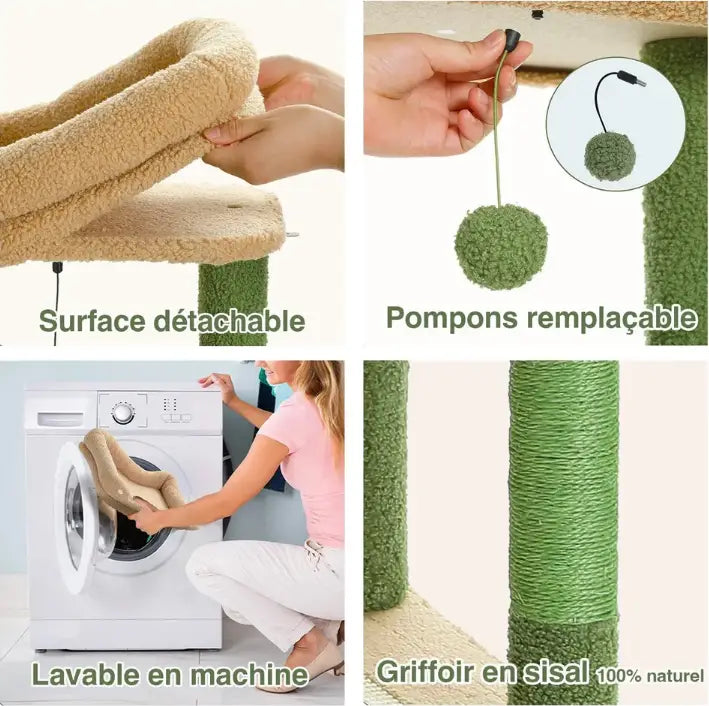 Surface détachable

Pompons remplaçable

Lavable en machine

Griffoir en sisal 100% naturel